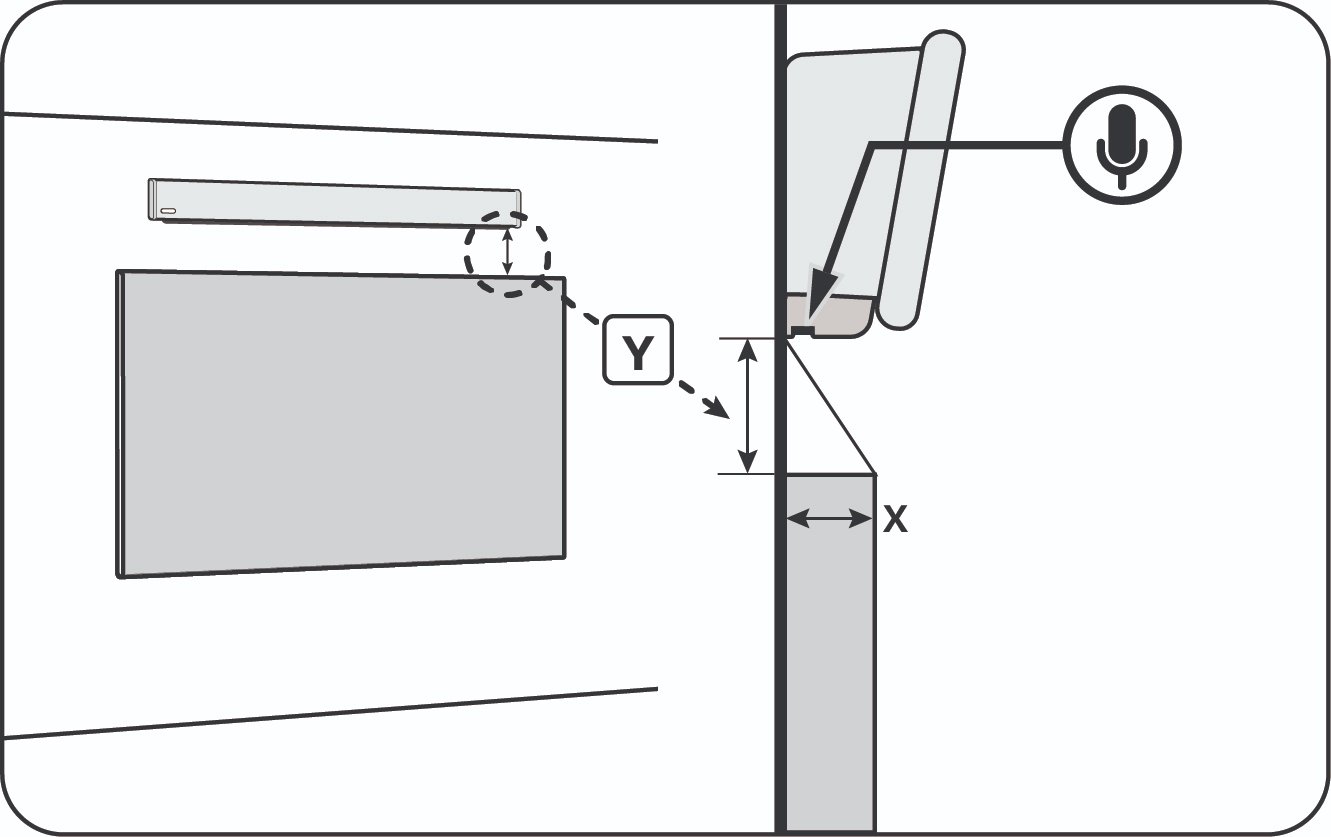 Y

X